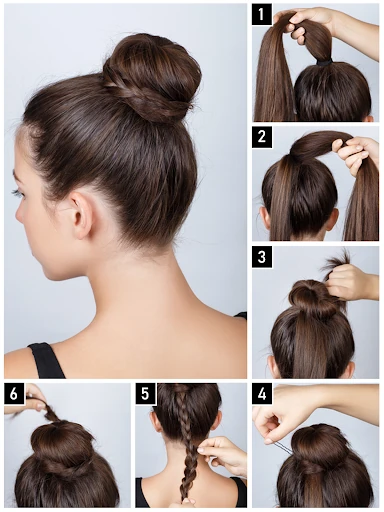 1
2
3
6
5
4